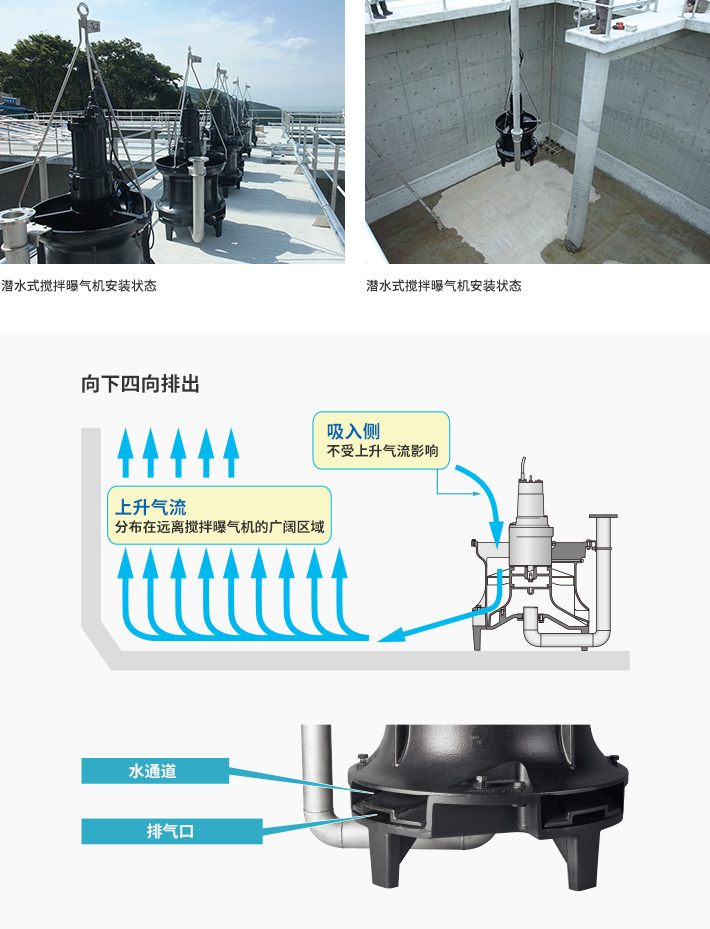 潜水式搅拌曝气机安装状态

潜水式搅拌曝气机安装状态

向下四向排出

吸入侧
不受上升气流影响

上升气流
分布在远离搅拌曝气机的广阔区域

水通道

排气口